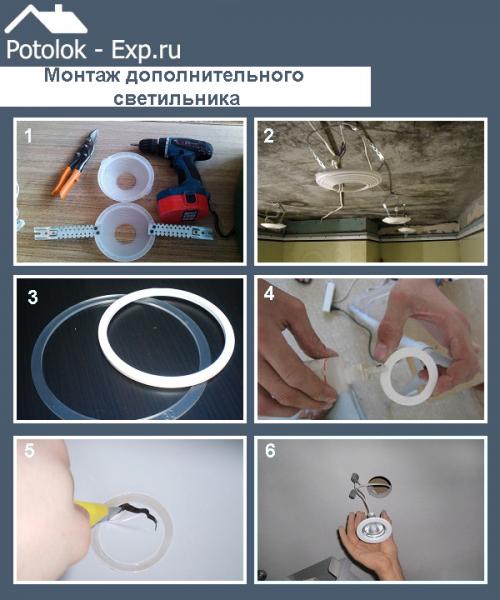 Potolok - Exp.ru

Монтаж дополнительного светильника

1

2

3

4

5

6